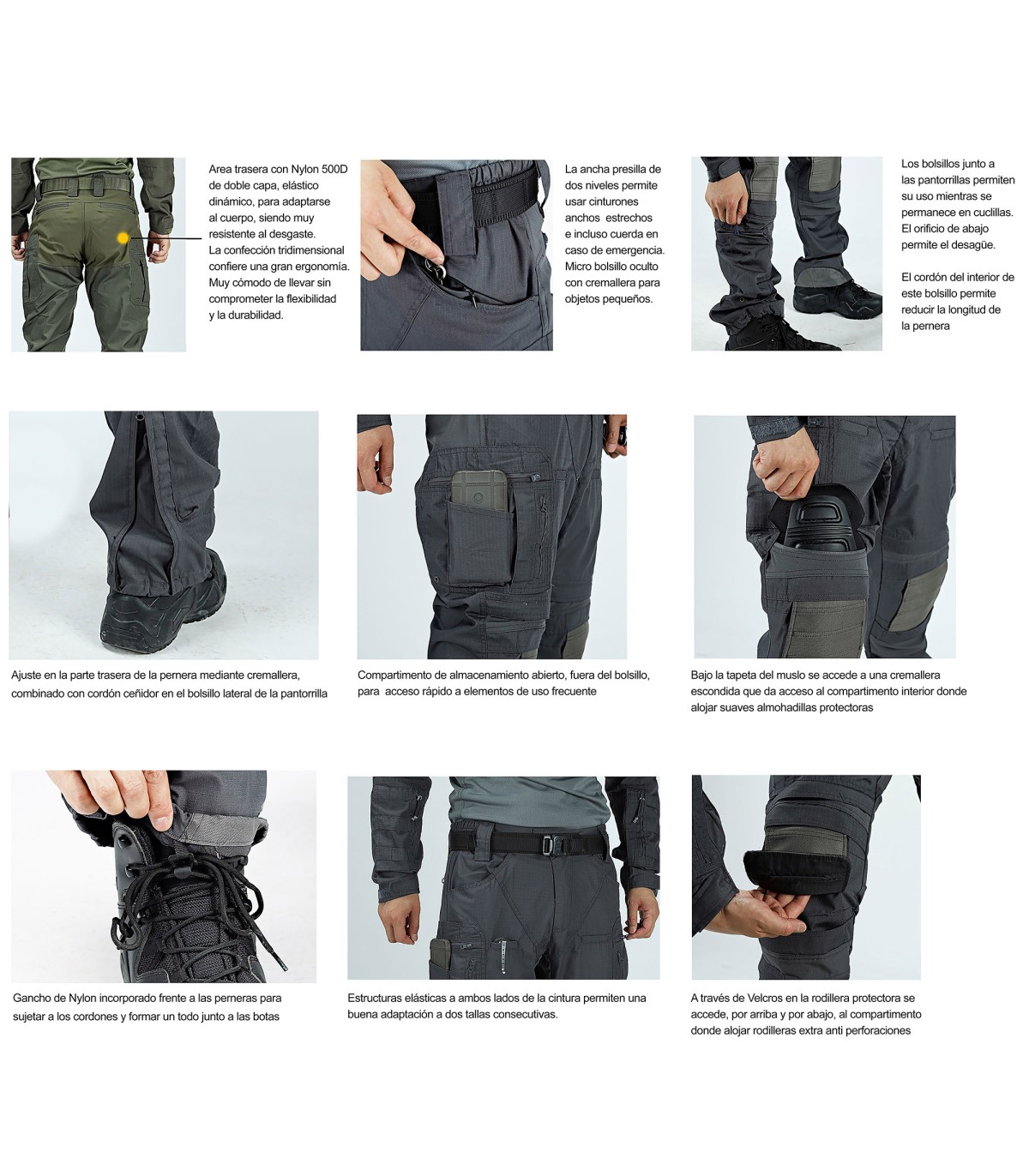 Area trasera con Nylon 500D de doble capa, elástico dinámico, para adaptarse al cuerpo, siendo muy resistente al desgaste. La confección tridimensional confiere una gran ergonomía. Muy cómodo de llevar sin comprometer la flexibilidad y la durabilidad.

La ancha presilla de dos niveles permite usar cinturones anchos estrechos e incluso cuerda en caso de emergencia. Micro bolsillo oculto con cremallera para objetos pequeños.

Los bolsillos junto a las pantorrillas permiten su uso mientras se permanece en cuclillas. El orificio de abajo permite el desagüe.

El cordón del interior de este bolsillo permite reducir la longitud de la pernera

Ajuste en la parte trasera de la pernera mediante cremallera, combinado con cordón ceñidor en el bolsillo lateral de la pantorrilla

Compartimento de almacenamiento abierto, fuera del bolsillo, para acceso rápido a elementos de uso frecuente

Bajo la tapeta del muslo se accede a una cremallera escondida que da acceso al compartimento interior donde alojar suaves almohadillas protectoras

Gancho de Nylon incorporado frente a las perneras para sujetar a los cordones y formar un todo junto a las botas

Estructuras elásticas a ambos lados de la cintura permiten una buena adaptación a dos tallas consecutivas.

A través de Velcros en la rodillera protectora se accede, por arriba y por abajo, al compartimento donde alojar rodilleras extra anti perforaciones